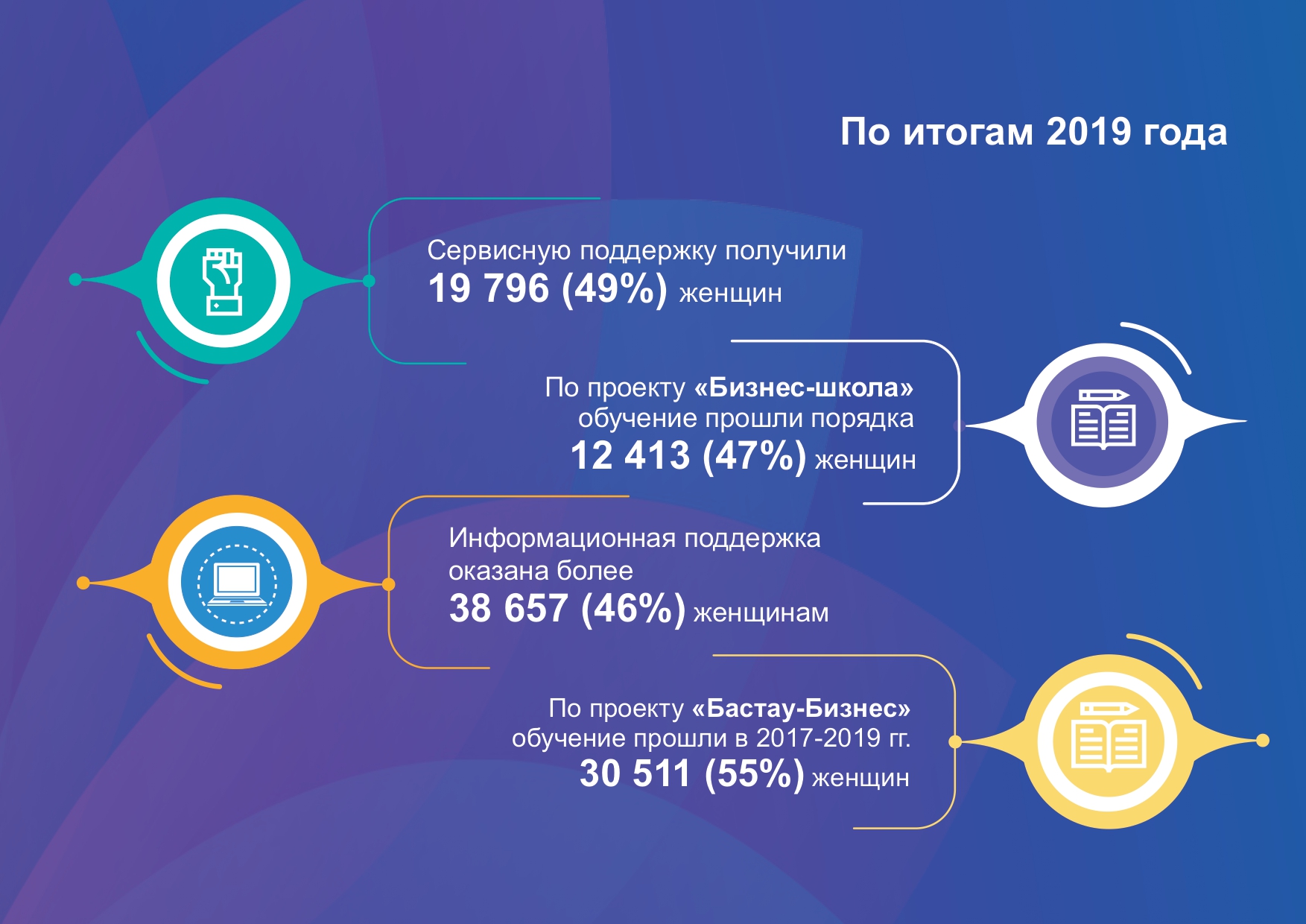 По итогам 2019 года

Сервисную поддержку получили
19 796 (49%) женщин

По проекту «Бизнес-школа» обучение прошли порядка
12 413 (47%) женщин

Информационная поддержка оказана более
38 657 (46%) женщинам

По проекту «Бастау-Бизнес» обучение прошли в 2017-2019 гг.
30 511 (55%) женщин