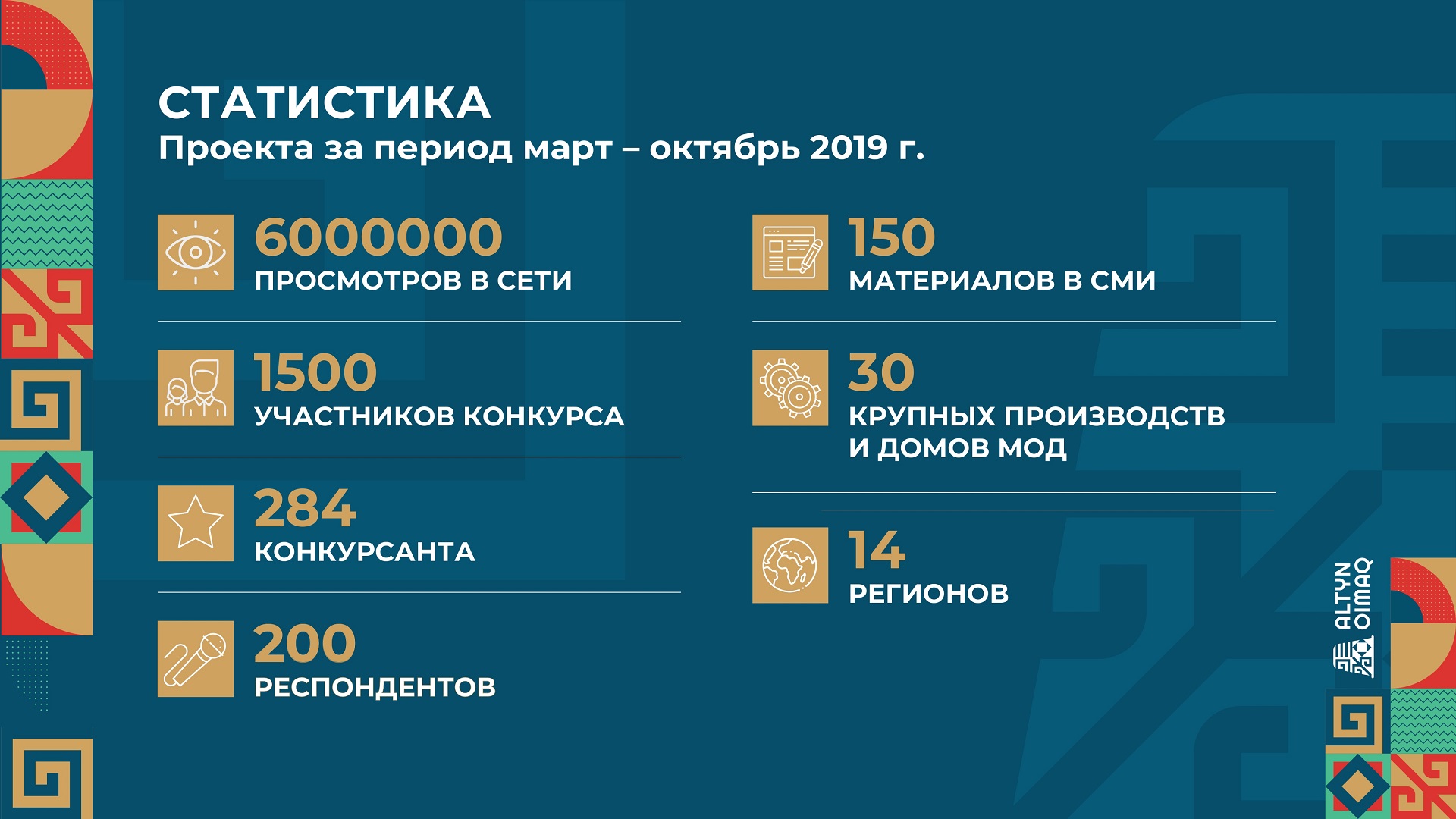 СТАТИСТИКА
Проекта за период март – октябрь 2019 г.

6000000
ПРОСМОТРОВ В СЕТИ

1500
УЧАСТНИКОВ КОНКУРСА

284
КОНКУРСАНТА

200
РЕСПОНДЕНТОВ

150
МАТЕРИАЛОВ В СМИ

30
КРУПНЫХ ПРОИЗВОДСТВ И ДОМОВ МОД

14
РЕГИОНОВ

ALTYN OIMAQ