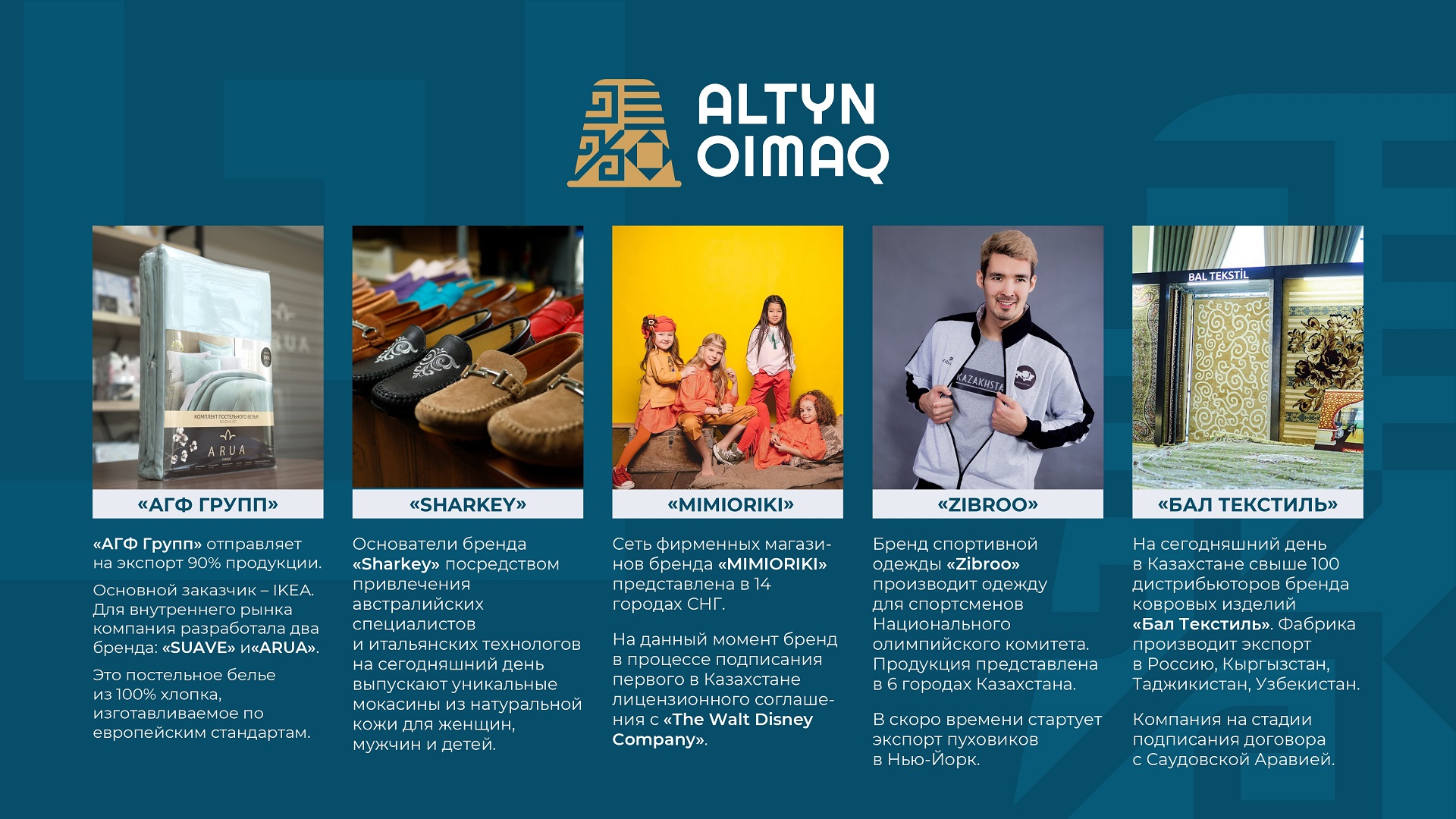 ALTYN OIMAQ

КОМПЛЕКТ ПОСТЕЛЬНОГО БЕЛЬЯ
ARUA

«АГФ ГРУПП»

«АГФ Групп» отправляет на экспорт 90% продукции.

Основной заказчик – IKEA. Для внутреннего рынка компания разработала два бренда: «SUAVE» и«ARUA».

Это постельное белье из 100% хлопка, изготавливаемое по европейским стандартам.

«SHARKEY»

Основатели бренда «Sharkey» посредством привлечения австралийских специалистов и итальянских технологов на сегодняшний день выпускают уникальные мокасины из натуральной кожи для женщин, мужчин и детей.

«MIMIORIKI»

Сеть фирменных магазинов бренда «MIMIORIKI» представлена в 14 городах СНГ.

На данный момент бренд в процессе подписания первого в Казахстане лицензионного соглашения с «The Walt Disney Company».

KAZAKHSTA

«ZIBROO»

Бренд спортивной одежды «Zibroo» производит одежду для спортсменов Национального олимпийского комитета. Продукция представлена в 6 городах Казахстана.

В скоро времени стартует экспорт пуховиков в Нью-Йорк.

BAL TEKSTİL

«БАЛ ТЕКСТИЛЬ»

На сегодняшний день в Казахстане свыше 100 дистрибьюторов бренда ковровых изделий «Бал Текстиль». Фабрика производит экспорт в Россию, Кыргызстан, Таджикистан, Узбекистан.

Компания на стадии подписания договора с Саудовской Аравией.