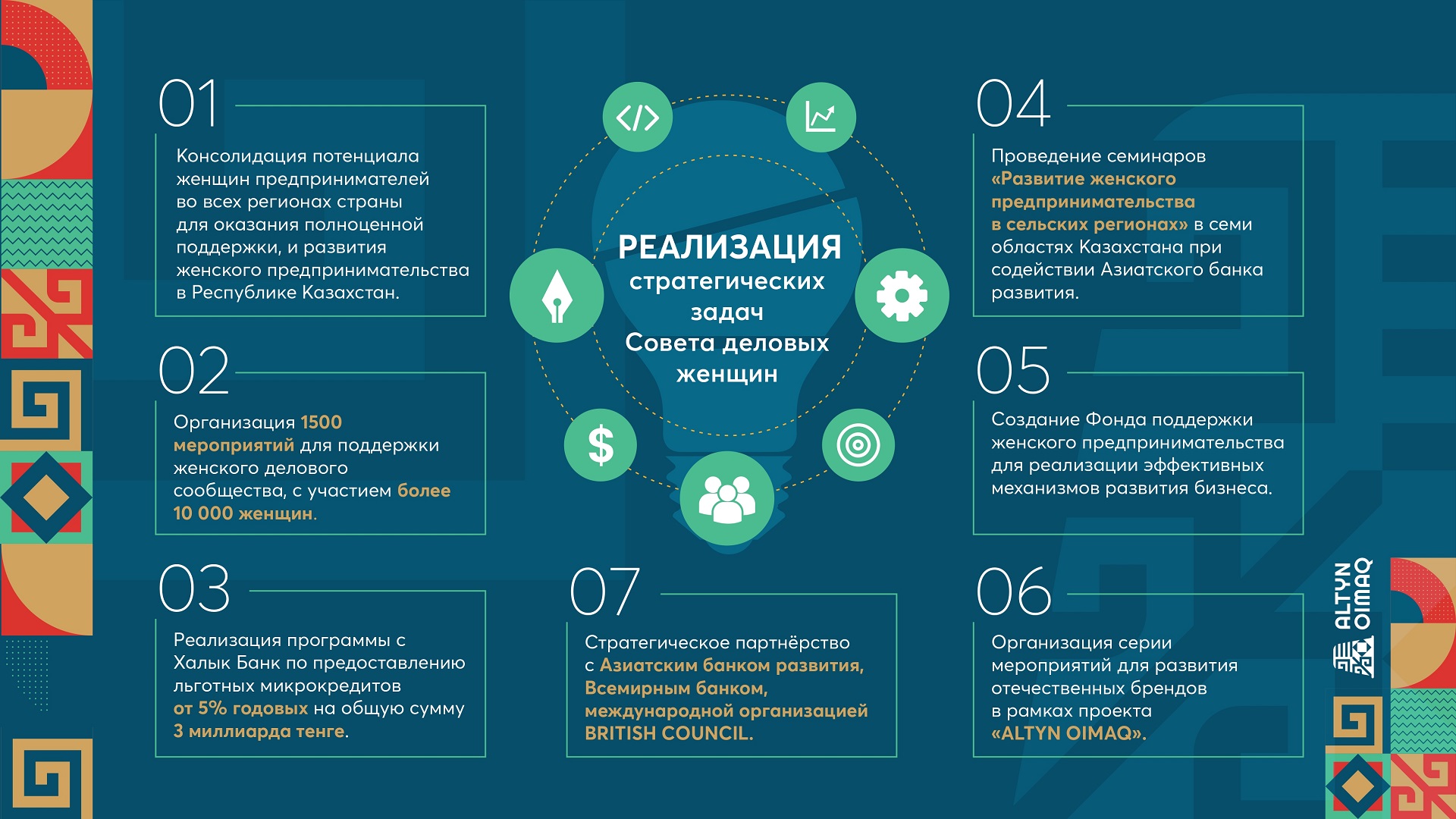 01

Консолидация потенциала женщин предпринимателей во всех регионах страны для оказания полноценной поддержки, и развития женского предпринимательства в Республике Казахстан.

02

Организация 1500 мероприятий для поддержки женского делового сообщества, с участием более 10 000 женщин.

03

Реализация программы с Халык Банк по предоставлению льготных микрокредитов от 5% годовых на общую сумму 3 миллиарда тенге.

РЕАЛИЗАЦИЯ стратегических задач Совета деловых женщин

07

Стратегическое партнёрство с Азиатским банком развития, Всемирным банком, международной организацией BRITISH COUNCIL.

04

Проведение семинаров «Развитие женского предпринимательства в сельских регионах» в семи областях Казахстана при содействии Азиатского банка развития.

05

Создание Фонда поддержки женского предпринимательства для реализации эффективных механизмов развития бизнеса.

06

Организация серии мероприятий для развития отечественных брендов в рамках проекта «ALTYN OIMAQ».

ALTYN OIMAQ